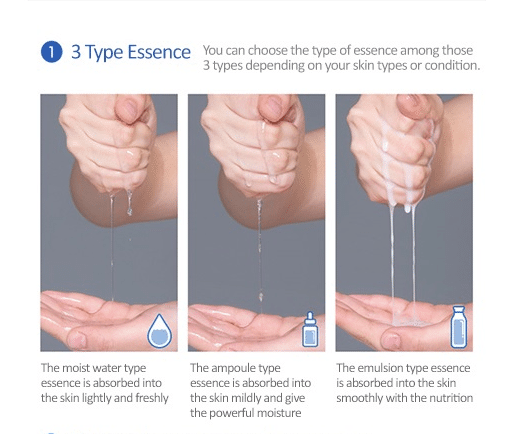 1 3 Type Essence You can choose the type of essence among those 3 types depending on your skin types or condition.

The moist water type essence is absorbed into the skin lightly and freshly

The ampoule type essence is absorbed into the skin mildly and give the powerful moisture

The emulsion type essence is absorbed into the skin smoothly with the nutrition